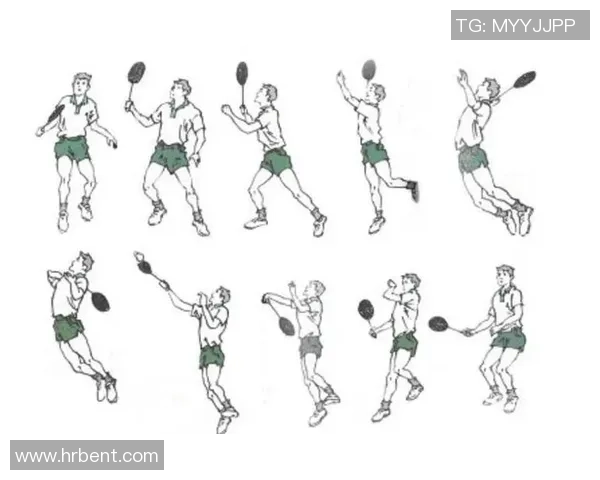 TG: MYYJJPP

www.hrbent.com